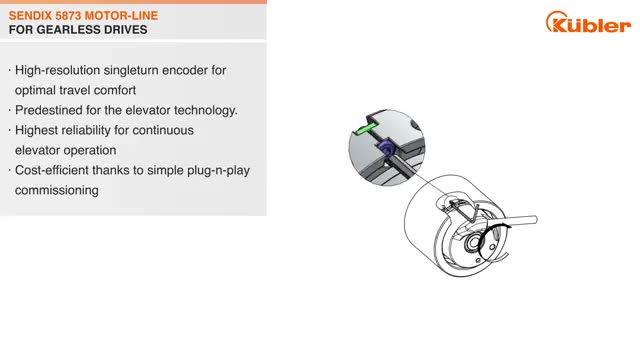 SENDIX 5873 MOTOR-LINE
FOR GEARLESS DRIVES

Kübler

· High-resolution singleturn encoder for optimal travel comfort
· Predestined for the elevator technology.
· Highest reliability for continuous elevator operation
· Cost-efficient thanks to simple plug-n-play commissioning